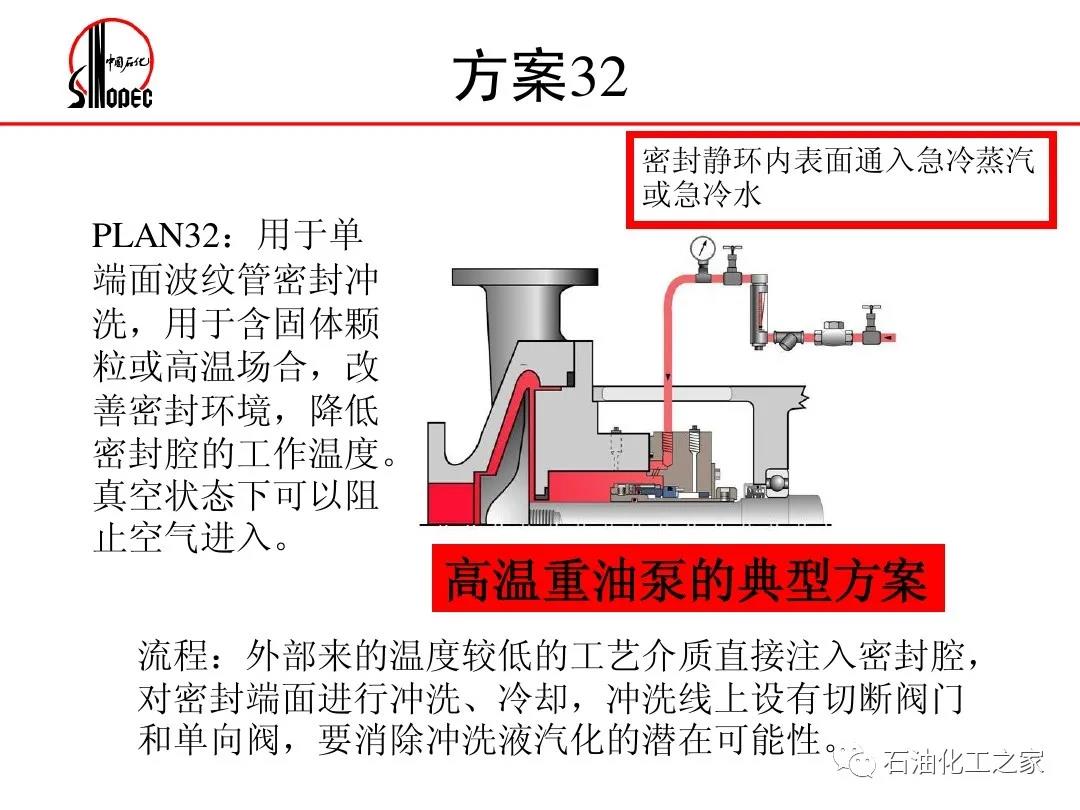 中国石化
SINOPEC

方案32

密封静环内表面通入急冷蒸汽或急冷水

PLAN32：用于单端面波纹管密封冲洗，用于含固体颗粒或高温场合，改善密封环境，降低密封腔的工作温度。真空状态下可以阻止空气进入。

高温重油泵的典型方案

流程：外部来的温度较低的工艺介质直接注入密封腔，对密封端面进行冲洗、冷却，冲洗线上设有切断阀门和单向阀，要消除冲洗液汽化的潜在可能性。

石油化工之家